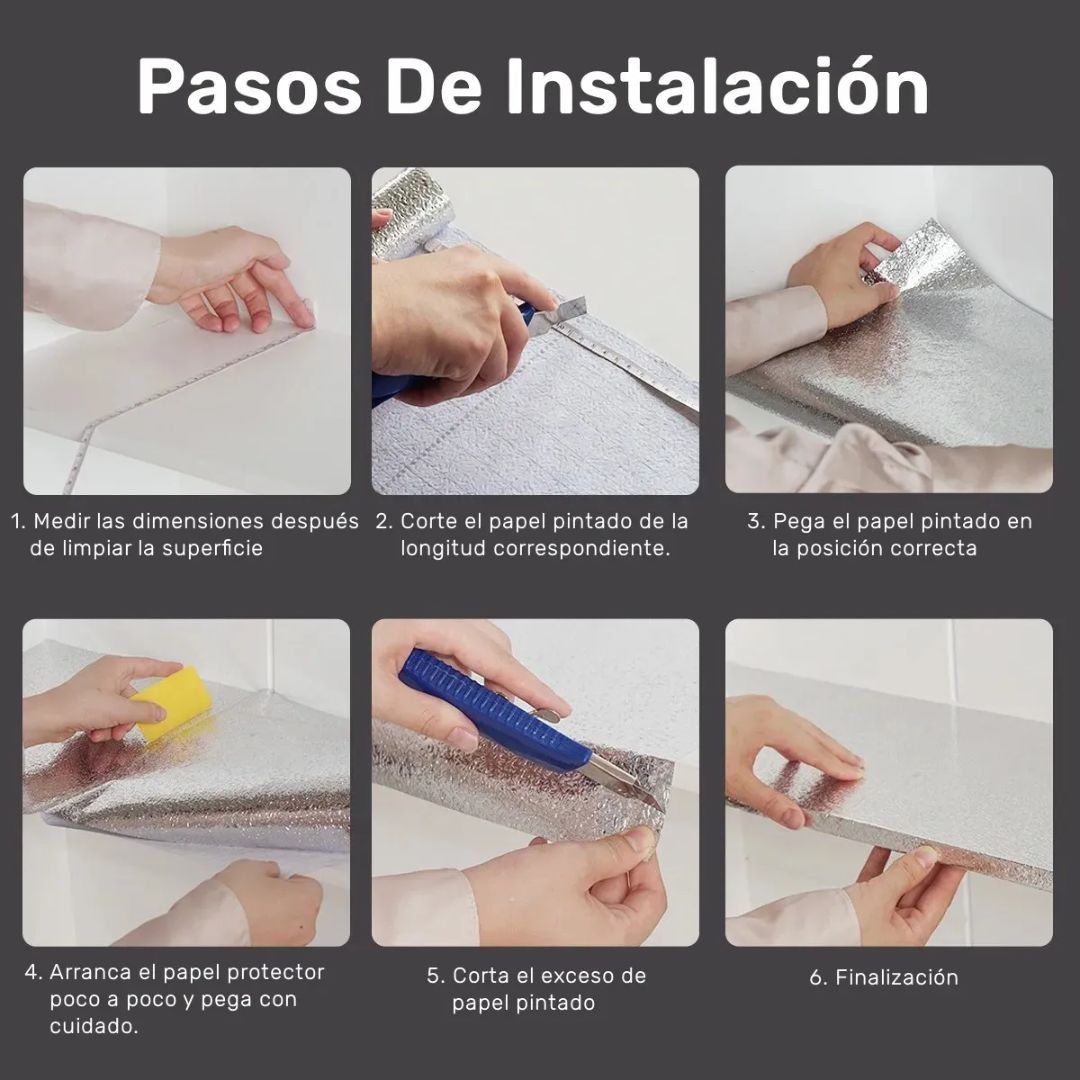 Pasos De Instalación

1. Medir las dimensiones después de limpiar la superficie

2. Corte el papel pintado de la longitud correspondiente.

3. Pega el papel pintado en la posición correcta

4. Arranca el papel protector poco a poco y pega con cuidado.

5. Corta el exceso de papel pintado

6. Finalización