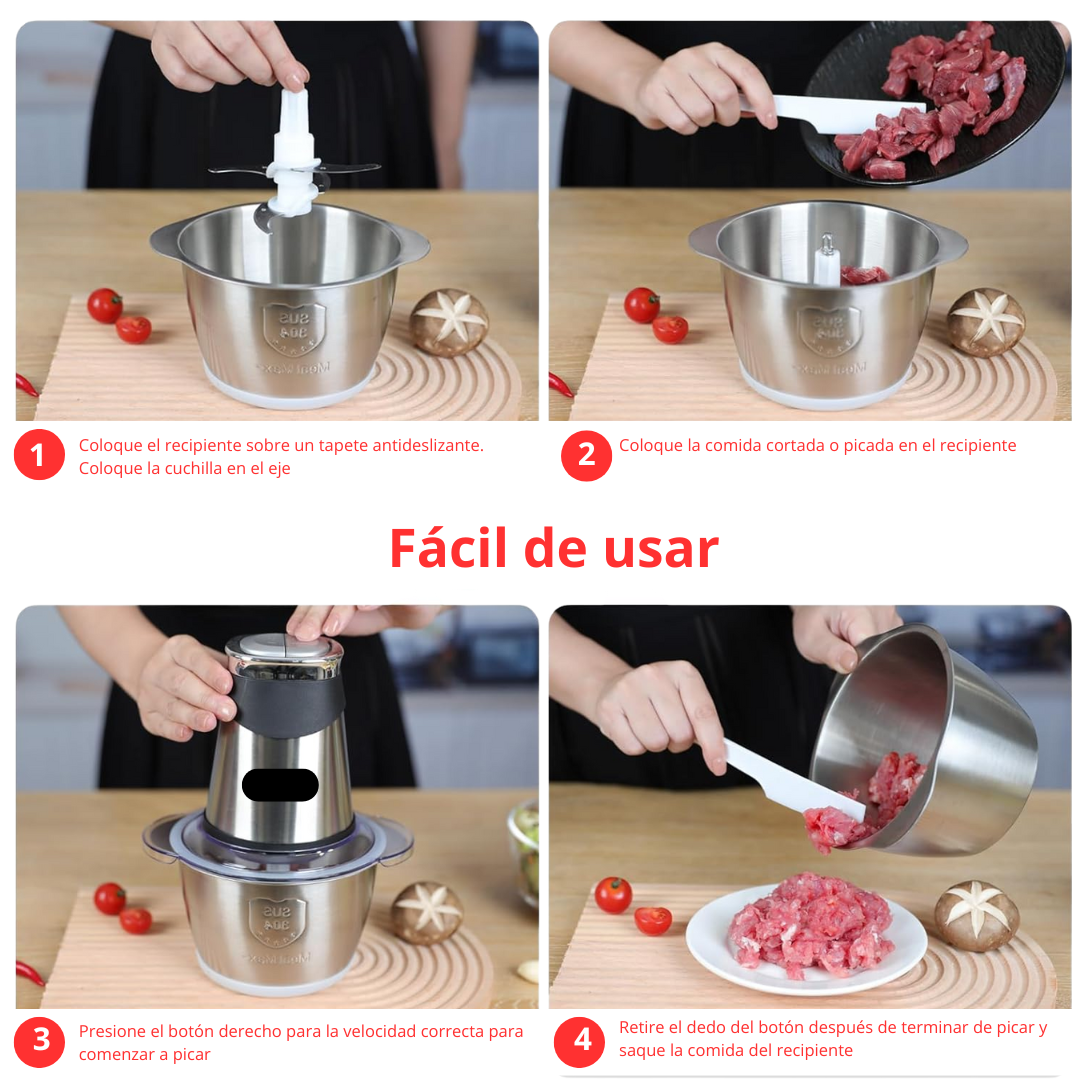 1 Coloque el recipiente sobre un tapete antideslizante. Coloque la cuchilla en el eje

2 Coloque la comida cortada o picada en el recipiente

Fácil de usar

3 Presione el botón derecho para la velocidad correcta para comenzar a picar

4 Retire el dedo del botón después de terminar de picar y saque la comida del recipiente